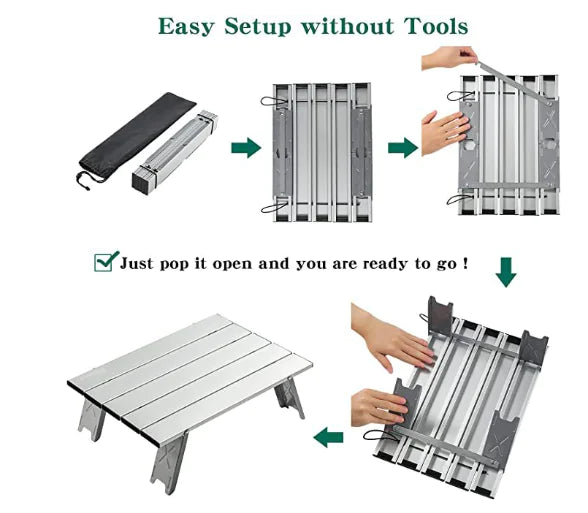 Easy Setup without Tools

Just pop it open and you are ready to go !