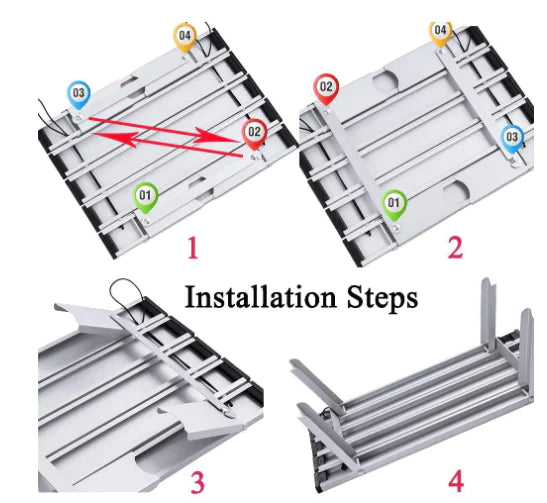 04
03
02
01
1

04
02
03
01
2

Installation Steps

3

4